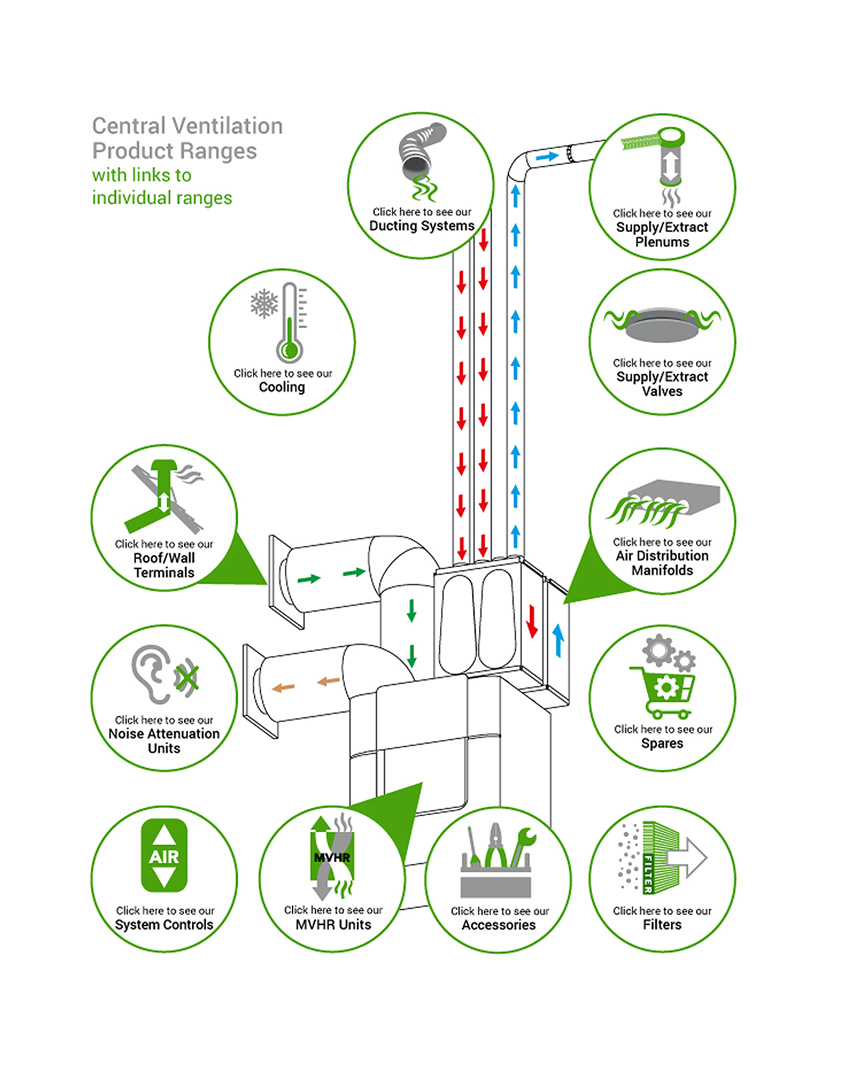 Central Ventilation Product Ranges
with links to individual ranges

Click here to see our
Ducting Systems

Click here to see our
Supply/Extract Plenums

Click here to see our
Cooling

Click here to see our
Supply/Extract Valves

Click here to see our
Roof/Wall Terminals

Click here to see our
Air Distribution Manifolds

Click here to see our
Noise Attenuation Units

Click here to see our
Spares

AIR
Click here to see our
System Controls

MVHR
Click here to see our
MVHR Units

Click here to see our
Accessories

FILTER
Click here to see our
Filters